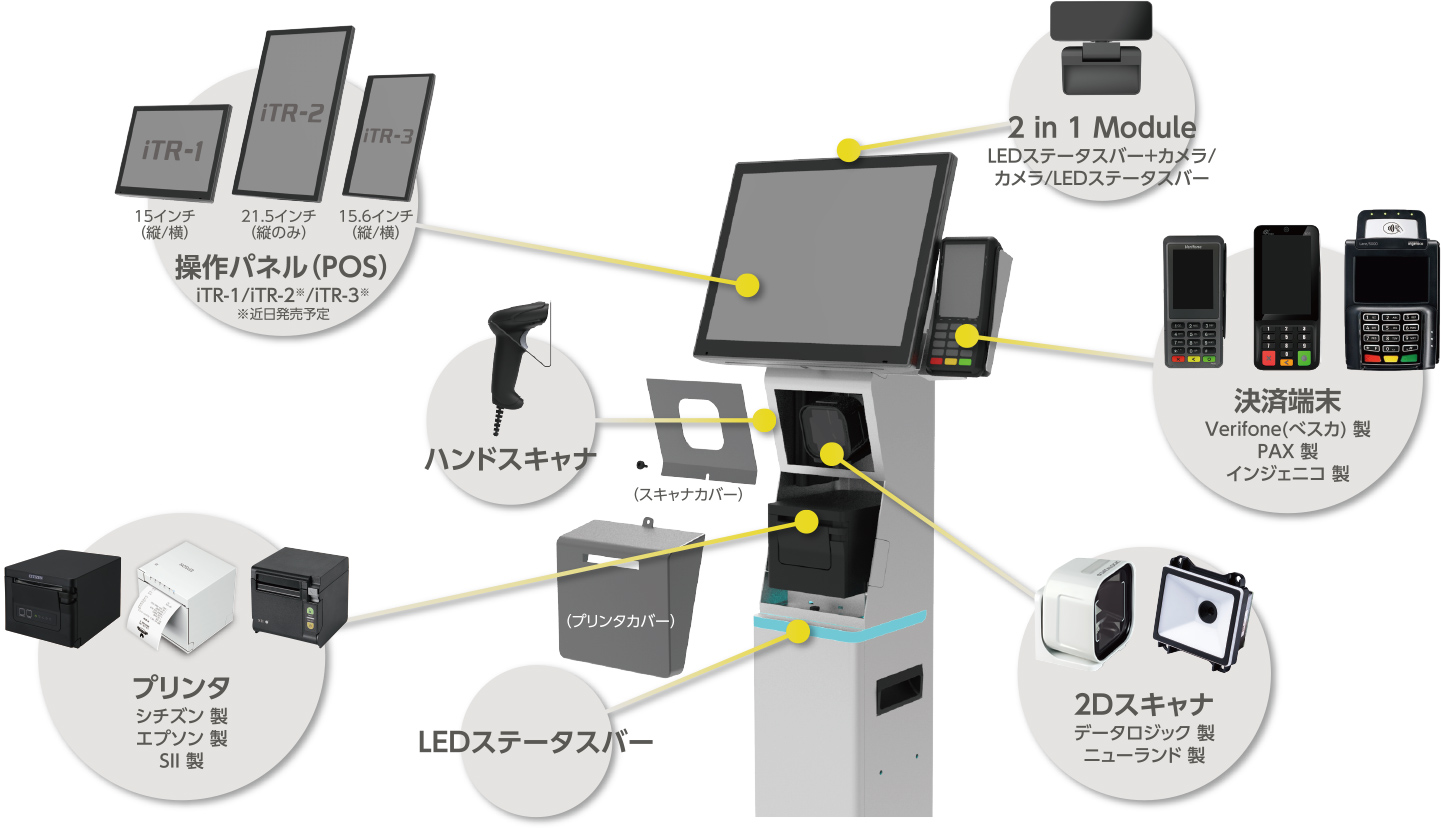 iTR-1

iTR-2

iTR-3

15インチ
(縦/横)

21.5インチ
(縦のみ)

15.6インチ
(縦/横)

操作パネル(POS)
iTR-1/iTR-2※/iTR-3※
※近日発売予定

2 in 1 Module
LEDステータスバー+カメラ/
カメラ/LEDステータスバー

決済端末
Verifone(ベスカ) 製
PAX 製
インジェニコ 製

ハンドスキャナ

(スキャナカバー)

(プリンタカバー)

プリンタ
シチズン 製
エプソン 製
SII 製

LEDステータスバー

2Dスキャナ
データロジック 製
ニューランド 製