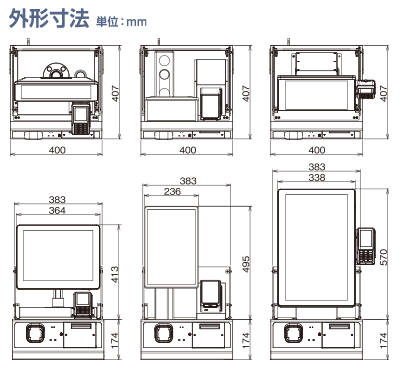 外形寸法 単位：mm

407
400
407
400
407
400

383
364
413
174

383
236
495
174

383
338
570
174